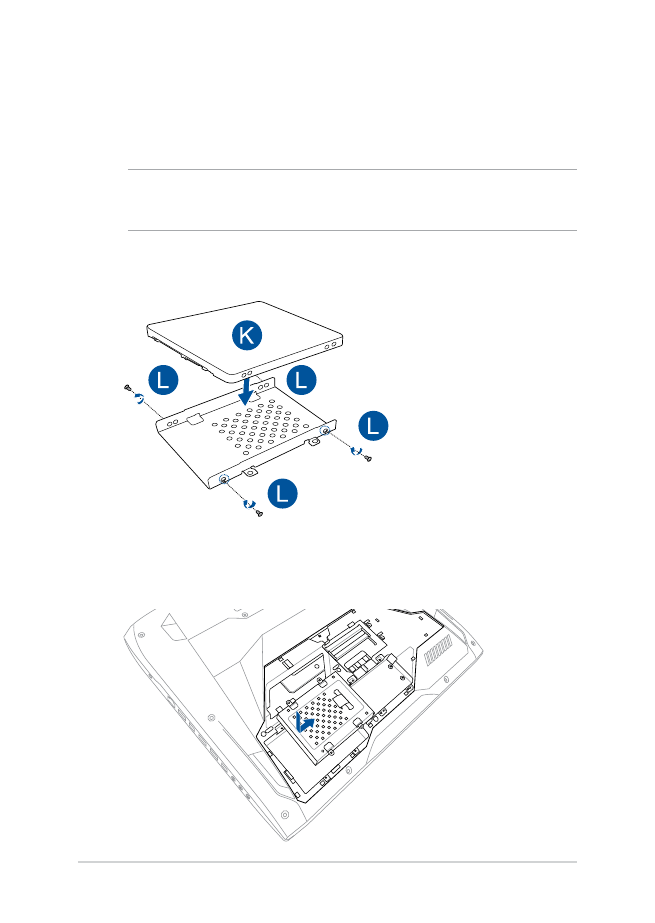 K

L

L

L

L